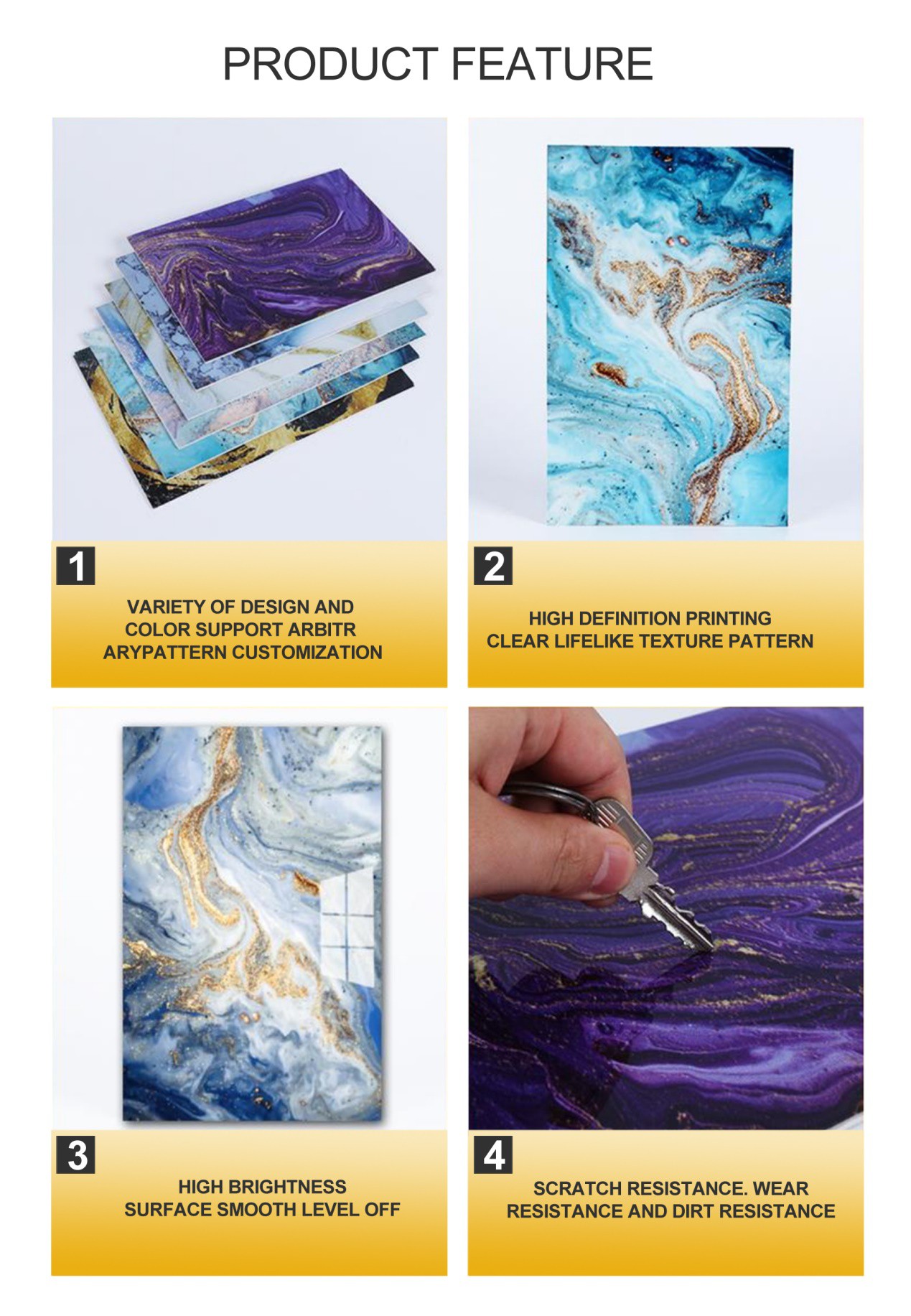 PRODUCT FEATURE

1

VARIETY OF DESIGN AND COLOR SUPPORT ARBITR ARYPATTERN CUSTOMIZATION

2

HIGH DEFINITION PRINTING CLEAR LIFELIKE TEXTURE PATTERN

3

HIGH BRIGHTNESS SURFACE SMOOTH LEVEL OFF

4

SCRATCH RESISTANCE. WEAR RESISTANCE AND DIRT RESISTANCE