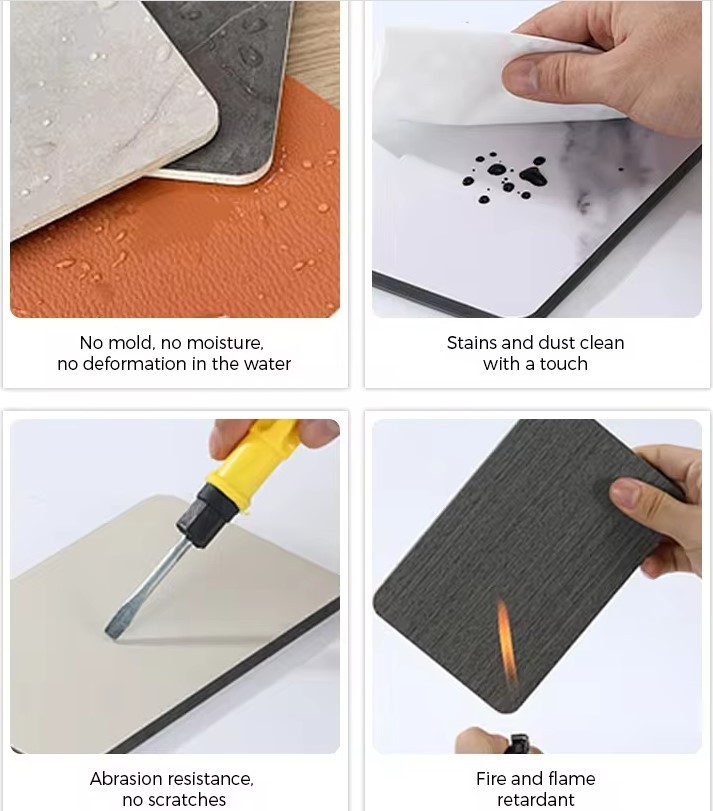 No mold, no moisture, no deformation in the water

Stains and dust clean with a touch

Abrasion resistance, no scratches

Fire and flame retardant